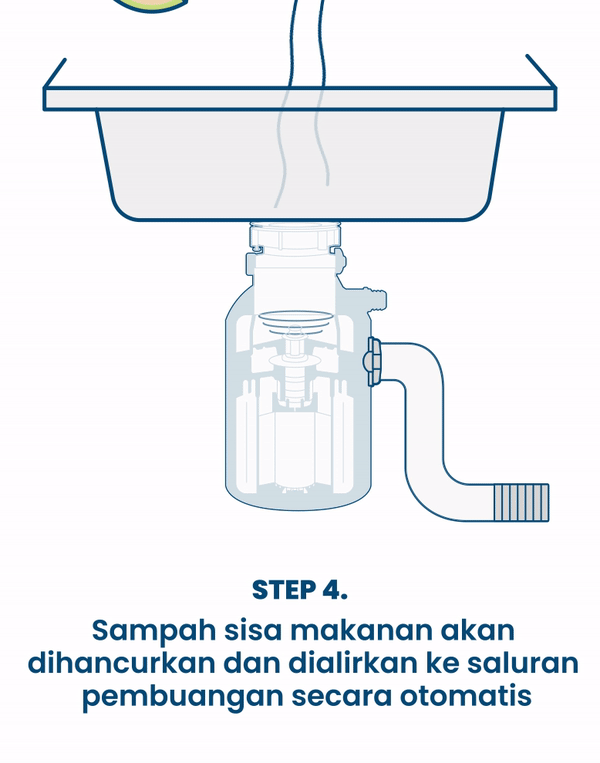 STEP 4.

Sampah sisa makanan akan dihancurkan dan dialirkan ke saluran pembuangan secara otomatis