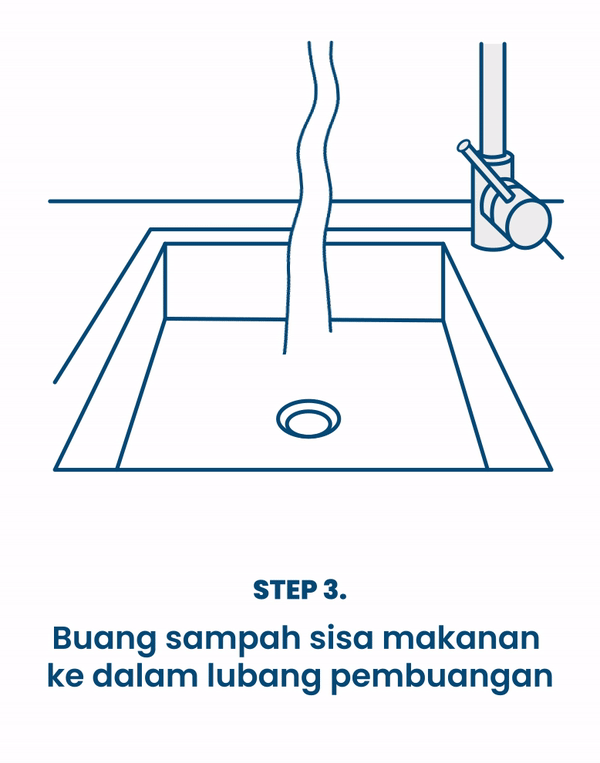 STEP 3.

Buang sampah sisa makanan ke dalam lubang pembuangan